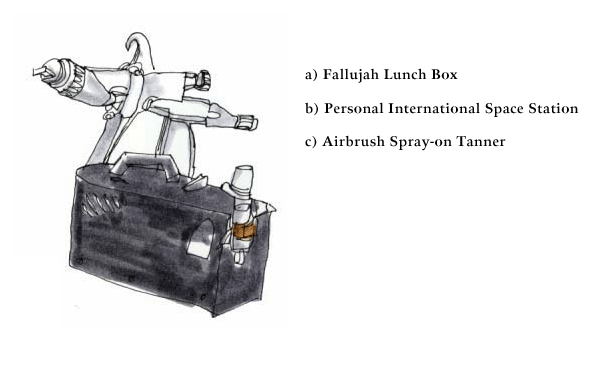 a) Fallujah Lunch Box

b) Personal International Space Station

c) Airbrush Spray-on Tanner